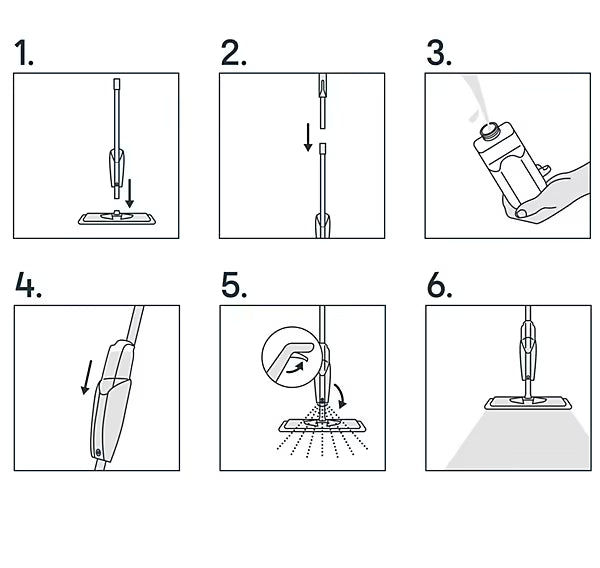 1.

2.

3.

4.

5.

6.